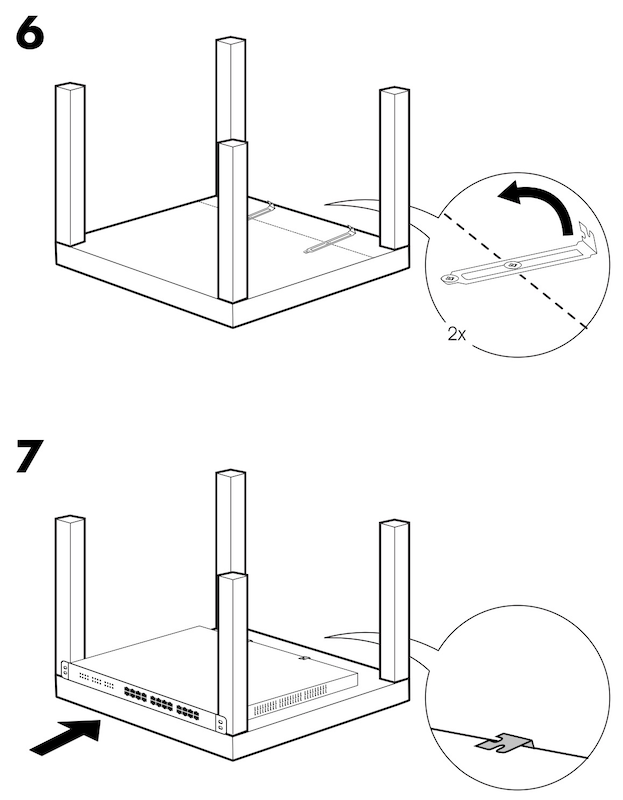 6

2x

7