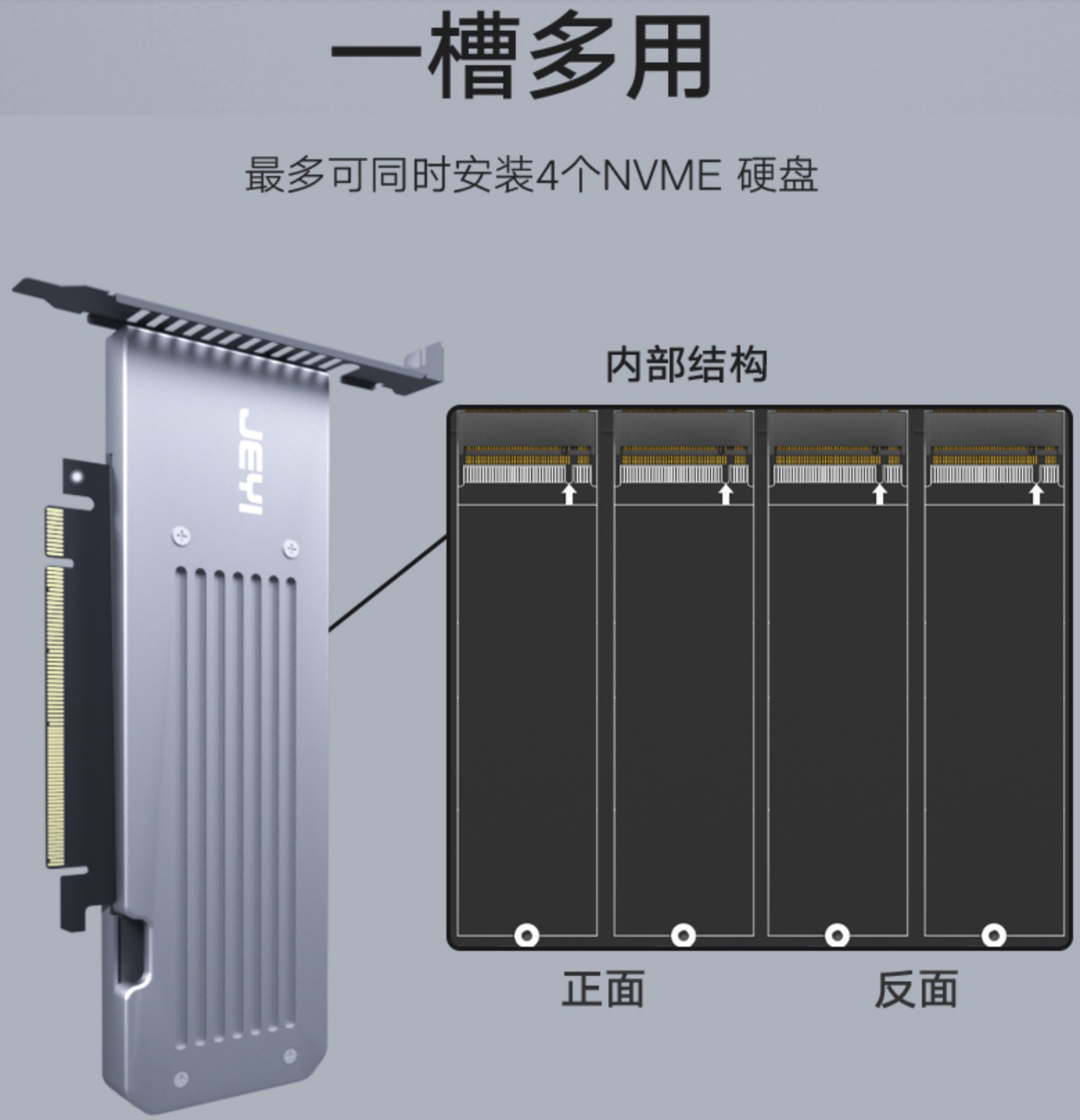 一槽多用

最多可同时安装4个NVME 硬盘

JEYI

内部结构

正面

反面